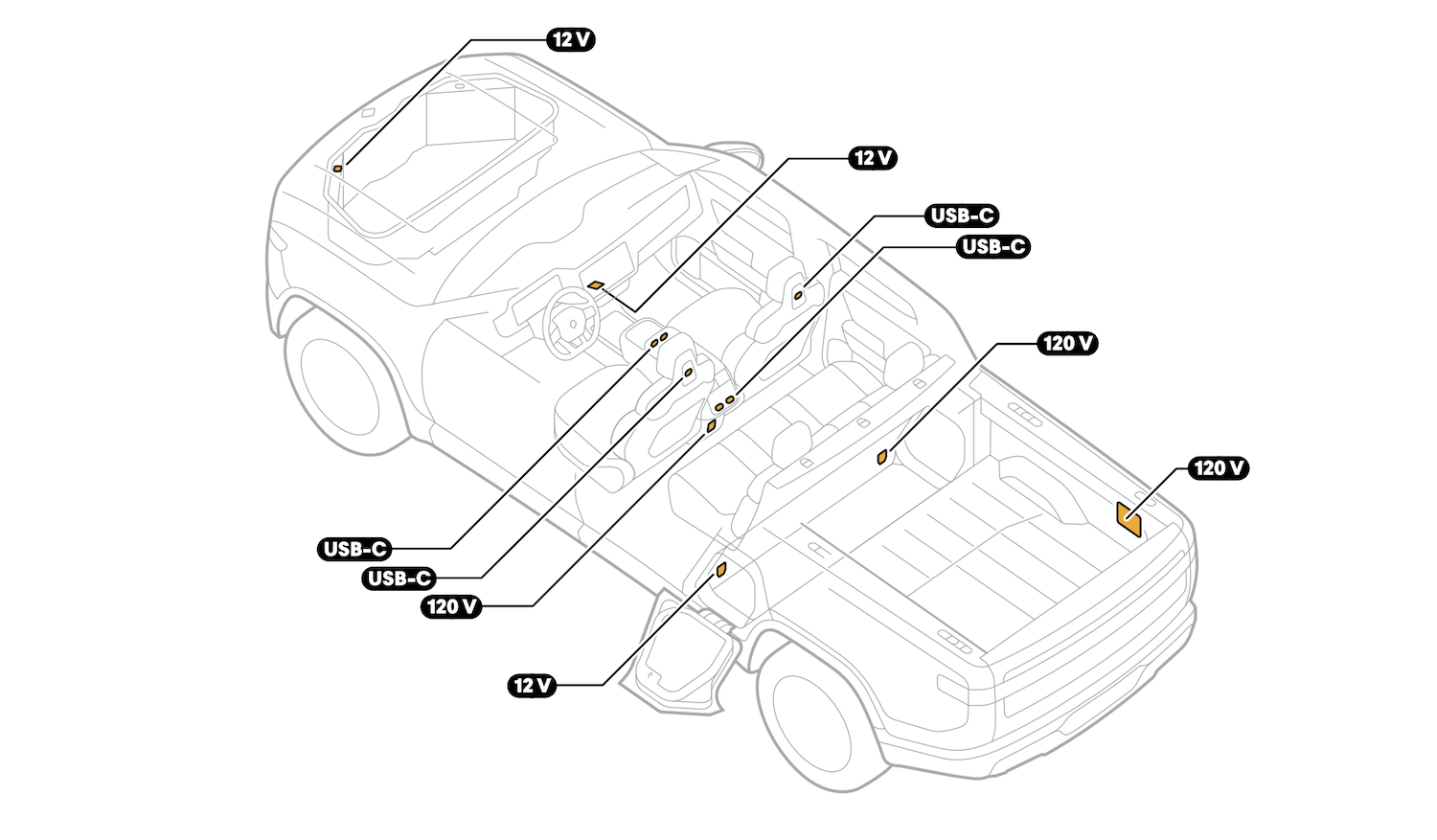 12 V

12 V

USB-C

USB-C

120 V

120 V

USB-C

USB-C

120 V

12 V